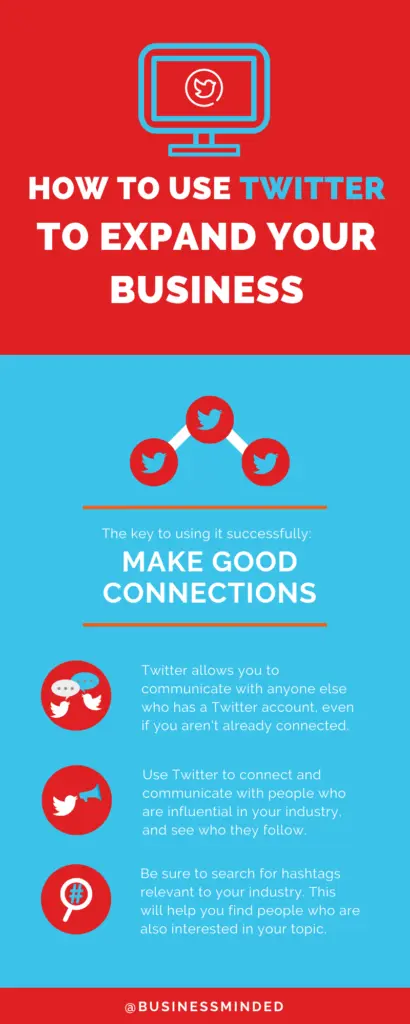 HOW TO USE TWITTER TO EXPAND YOUR BUSINESS

The key to using it successfully:

MAKE GOOD CONNECTIONS

Twitter allows you to communicate with anyone else who has a Twitter account, even if you aren't already connected.

Use Twitter to connect and communicate with people who are influential in your industry, and see who they follow.

Be sure to search for hashtags relevant to your industry. This will help you find people who are also interested in your topic.

@BUSINESSMINDED